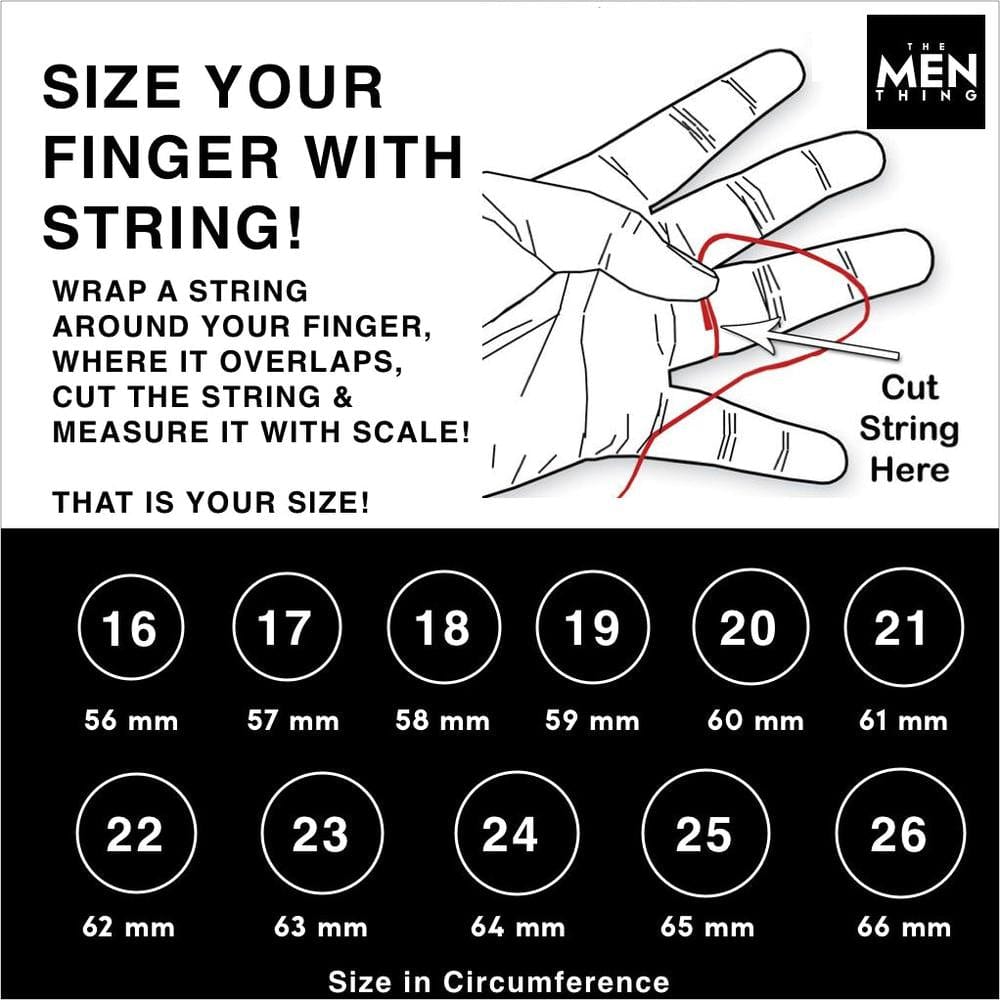 SIZE YOUR FINGER WITH STRING!

THE MEN THING

WRAP A STRING AROUND YOUR FINGER, WHERE IT OVERLAPS, CUT THE STRING & MEASURE IT WITH SCALE!

THAT IS YOUR SIZE!

Cut String Here

16
56 mm

17
57 mm

18
58 mm

19
59 mm

20
60 mm

21
61 mm

22
62 mm

23
63 mm

24
64 mm

25
65 mm

26
66 mm

Size in Circumference